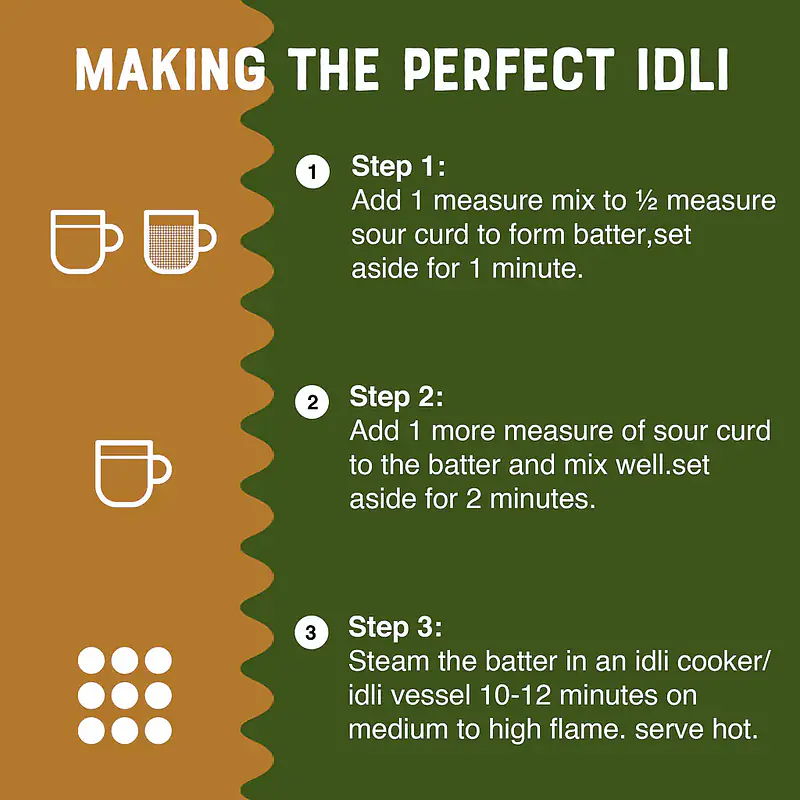 MAKING THE PERFECT IDLI

1 Step 1:
Add 1 measure mix to ½ measure sour curd to form batter,set aside for 1 minute.

2 Step 2:
Add 1 more measure of sour curd to the batter and mix well.set aside for 2 minutes.

3 Step 3:
Steam the batter in an idli cooker/ idli vessel 10-12 minutes on medium to high flame. serve hot.