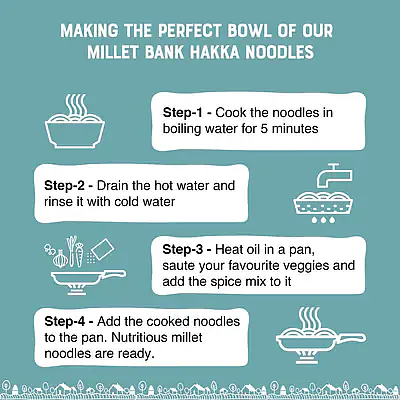 MAKING THE PERFECT BOWL OF OUR MILLET BANK HAKKA NOODLES

Step-1 - Cook the noodles in boiling water for 5 minutes

Step-2 - Drain the hot water and rinse it with cold water

Step-3 - Heat oil in a pan, saute your favourite veggies and add the spice mix to it

Step-4 - Add the cooked noodles to the pan. Nutritious millet noodles are ready.