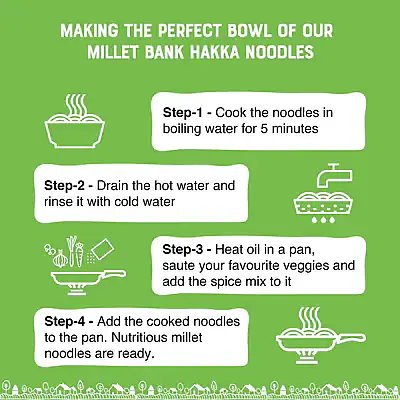 MAKING THE PERFECT BOWL OF OUR MILLET BANK HAKKA NOODLES

Step-1 - Cook the noodles in boiling water for 5 minutes

Step-2 - Drain the hot water and rinse it with cold water

Step-3 - Heat oil in a pan, saute your favourite veggies and add the spice mix to it

Step-4 - Add the cooked noodles to the pan. Nutritious millet noodles are ready.